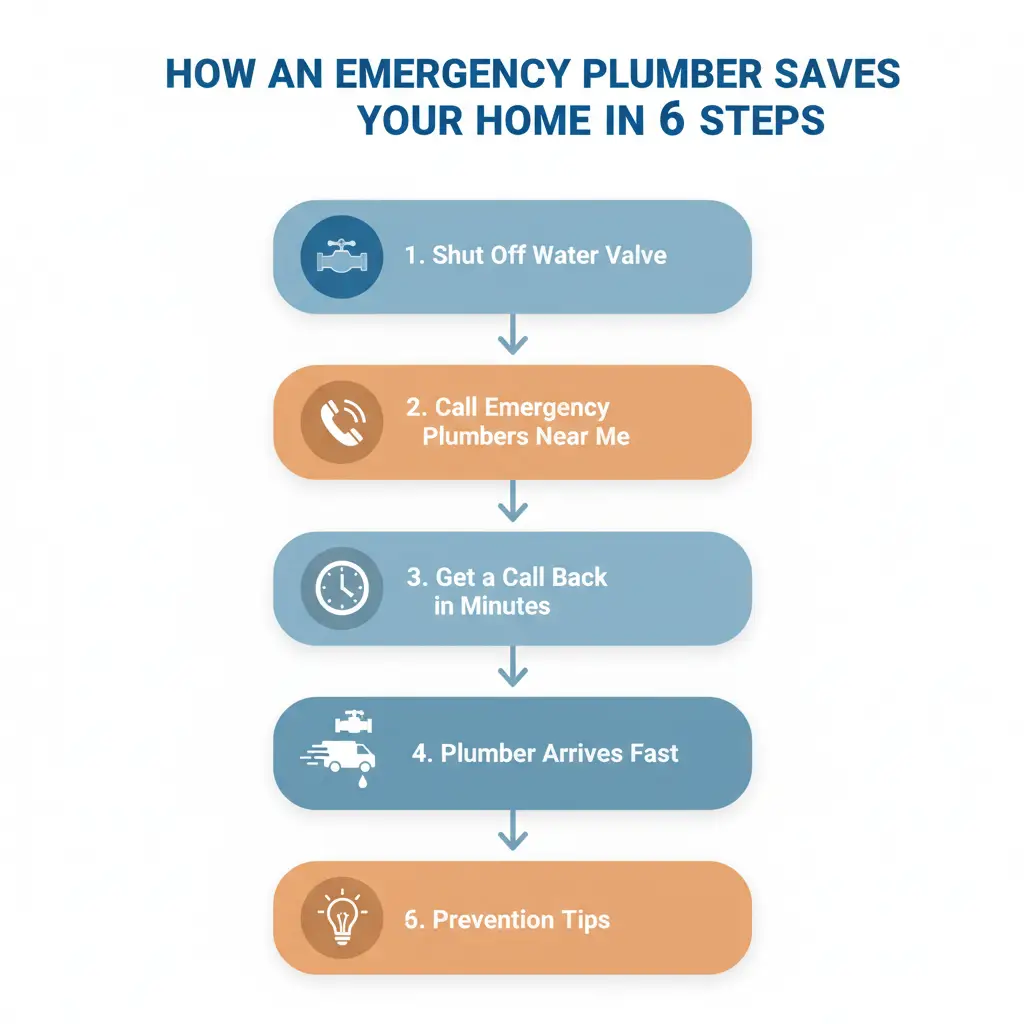 HOW AN EMERGENCY PLUMBER SAVES YOUR HOME IN 6 STEPS

1. Shut Off Water Valve

2. Call Emergency Plumbers Near Me

3. Get a Call Back in Minutes

4. Plumber Arrives Fast

6. Prevention Tips